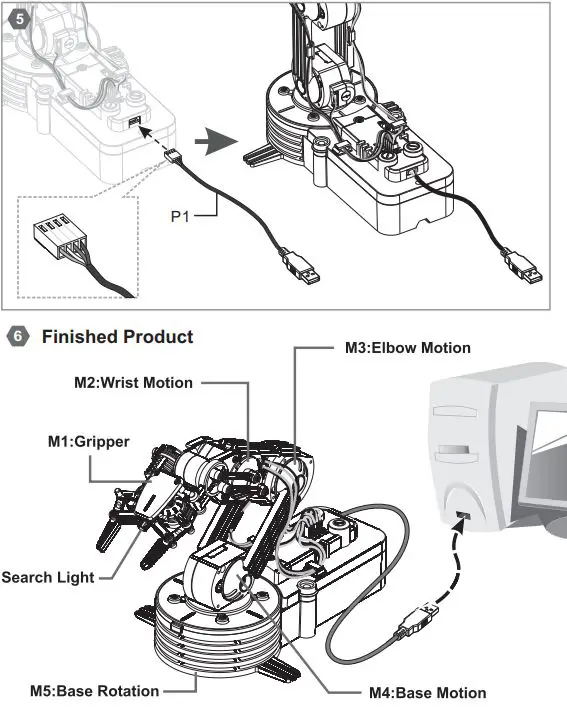 5

P1

6 Finished Product

M3:Elbow Motion

M2:Wrist Motion

M1:Gripper

Search Light

M5:Base Rotation

M4:Base Motion