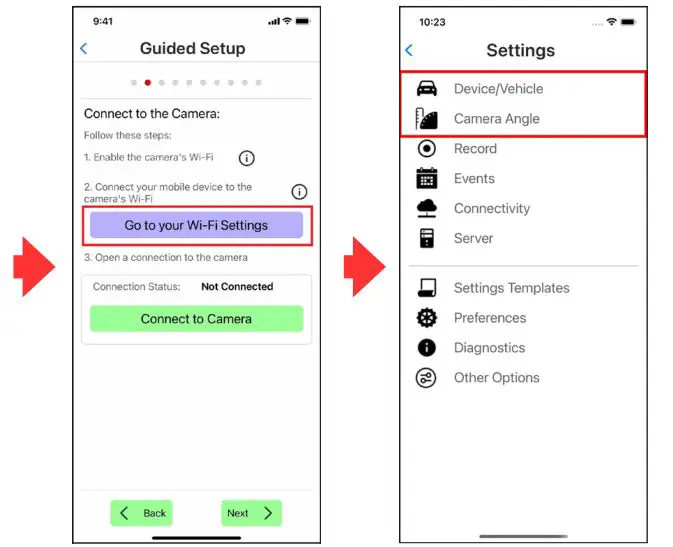 9:41

Guided Setup

Connect to the Camera:

Follow these steps:

1. Enable the camera's Wi-Fi

2. Connect your mobile device to the camera's Wi-Fi

Go to your Wi-Fi Settings

3. Open a connection to the camera

Connection Status: Not Connected

Connect to Camera

Back

Next

10:23

Settings

Device/Vehicle

Camera Angle

Record

Events

Connectivity

Server

Settings Templates

Preferences

Diagnostics

Other Options