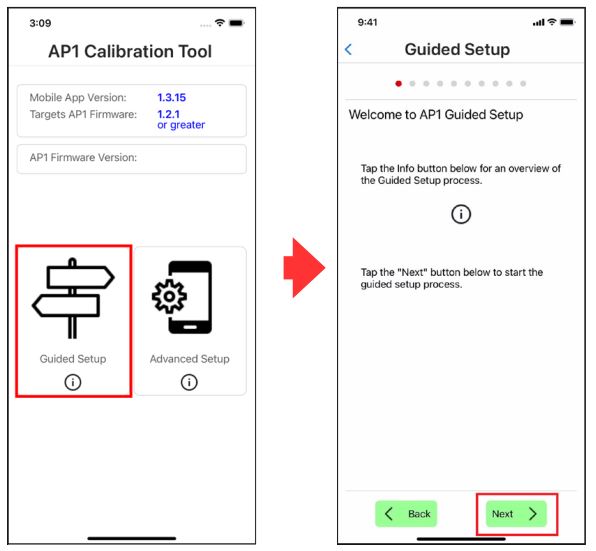 3:09

AP1 Calibration Tool

Mobile App Version: 1.3.15
Targets AP1 Firmware: 1.2.1 or greater

AP1 Firmware Version:

Guided Setup

Advanced Setup

9:41

Guided Setup

Welcome to AP1 Guided Setup

Tap the Info button below for an overview of the Guided Setup process.

Tap the "Next" button below to start the guided setup process.

Back

Next