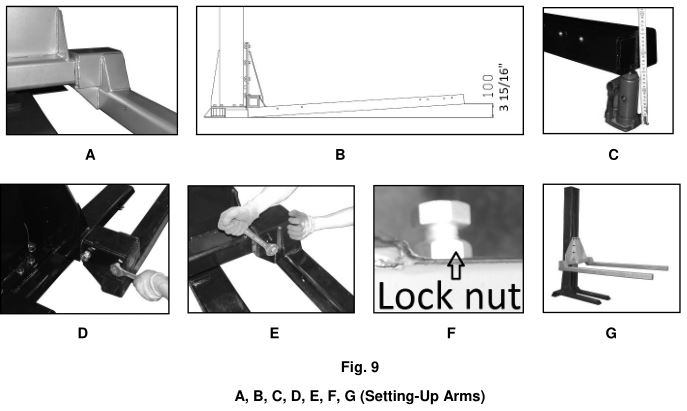 100
3 15/16"

A

B

C

Lock nut

D

E

F

G

Fig. 9

A, B, C, D, E, F, G (Setting-Up Arms)