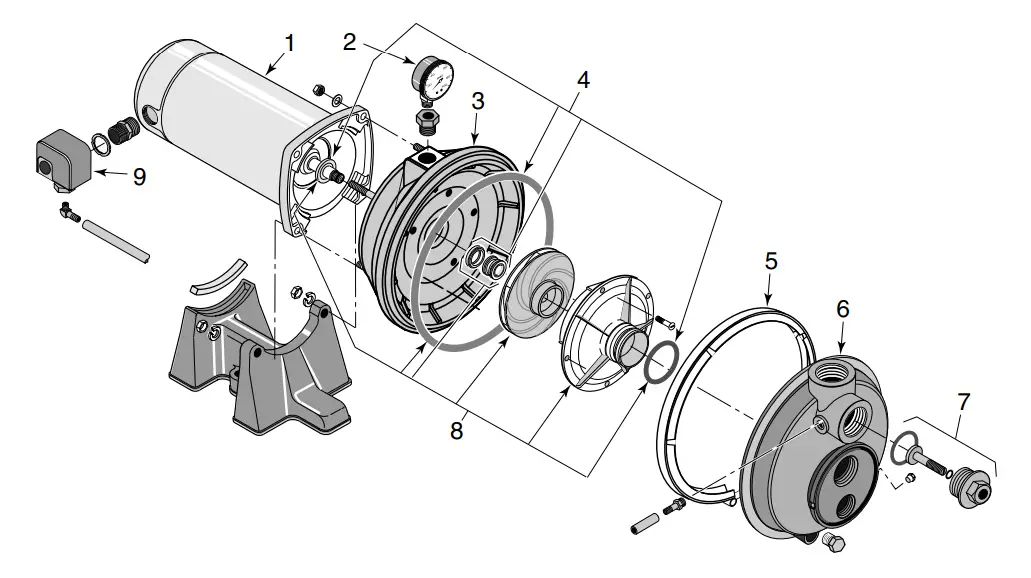 1
2
3
4
9
5
6
7
8