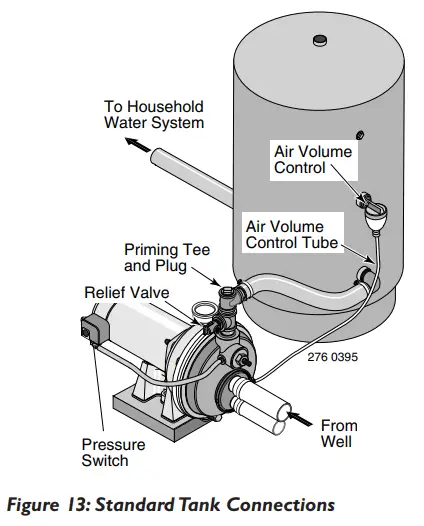 To Household Water System

Air Volume Control

Air Volume Control Tube

Priming Tee and Plug

Relief Valve

276 0395

From Well

Pressure Switch

Figure 13: Standard Tank Connections