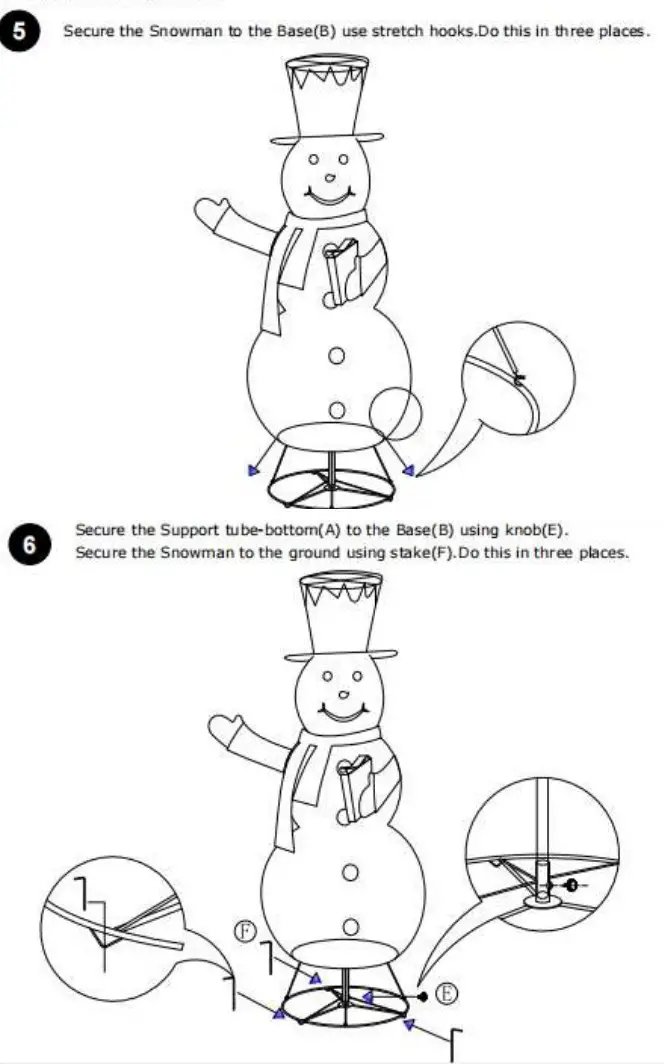 5

Secure the Snowman to the Base(B) use stretch hooks.Do this in three places.

6

Secure the Support tube-bottom(A) to the Base(B) using knob(E).
Secure the Snowman to the ground using stake(F).Do this in three places.

F

E