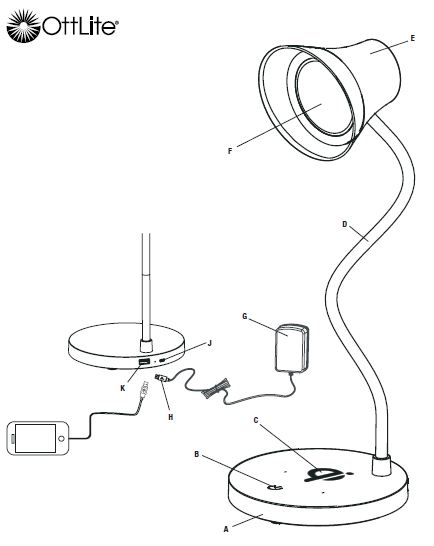 OttLite®

E

F

D

G

J

K

H

C

B

A