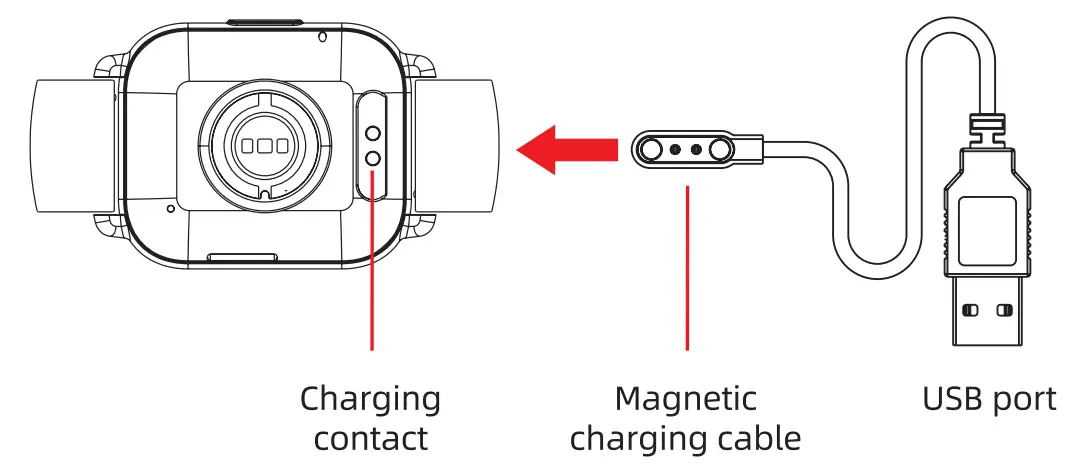 Charging contact

Magnetic charging cable

USB port