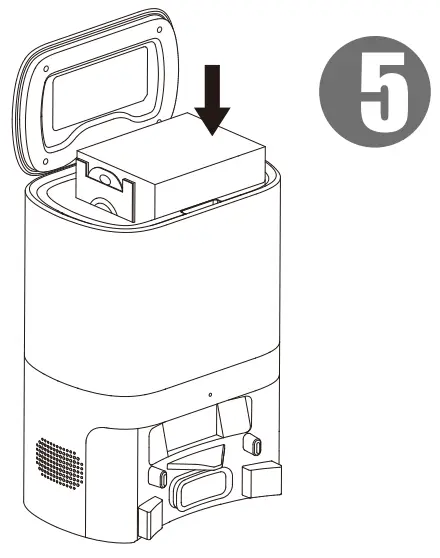 5