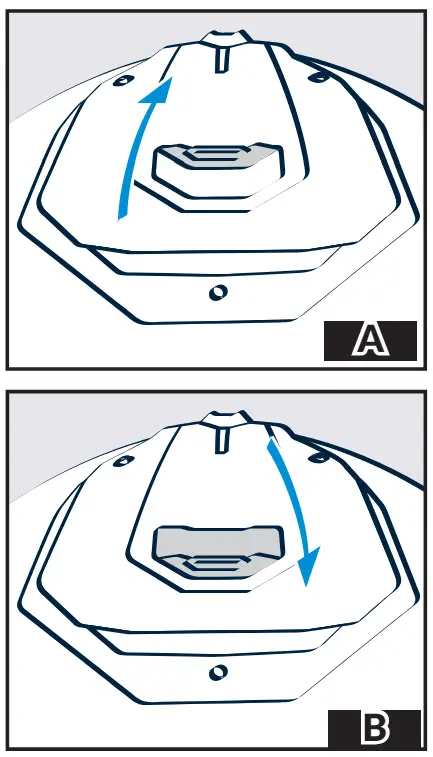 A

B