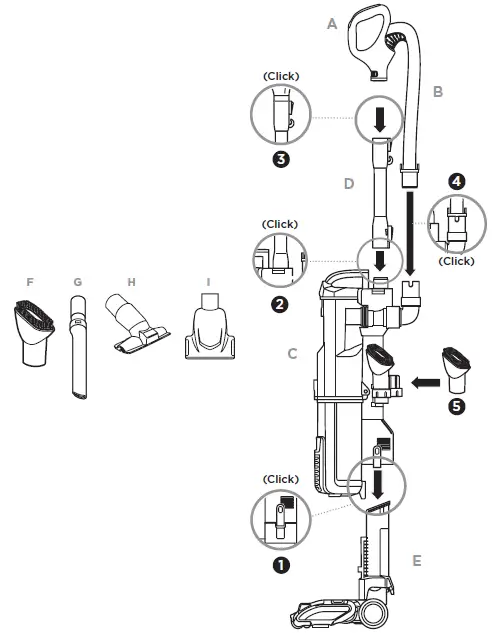 A

(Click)

B

3

D

4

(Click)

(Click)

F G H I

2

C

5

(Click)

1

E