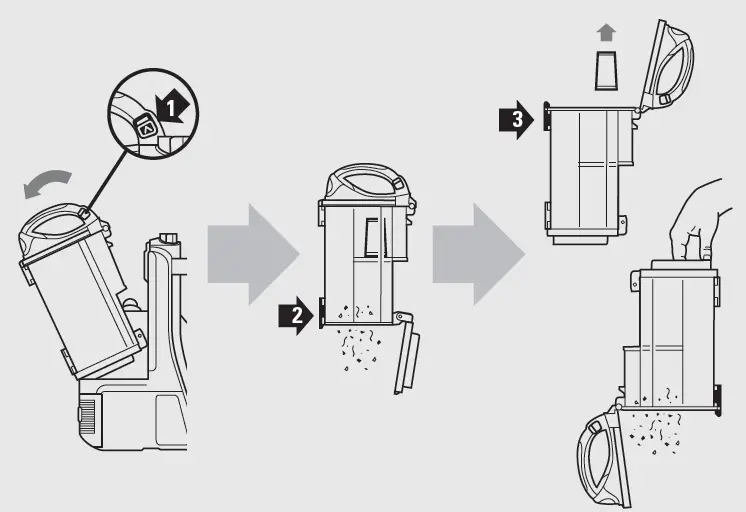 1

2

3