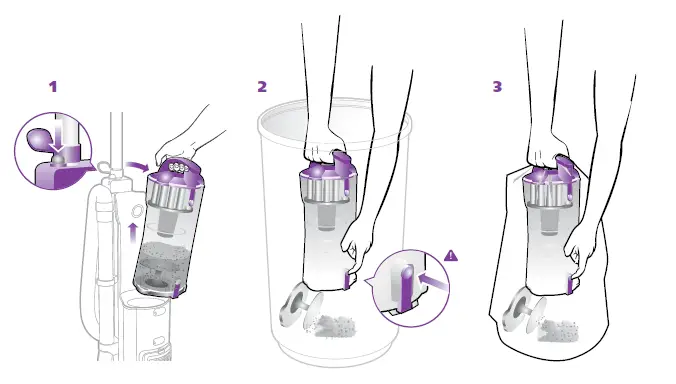 1

2

3