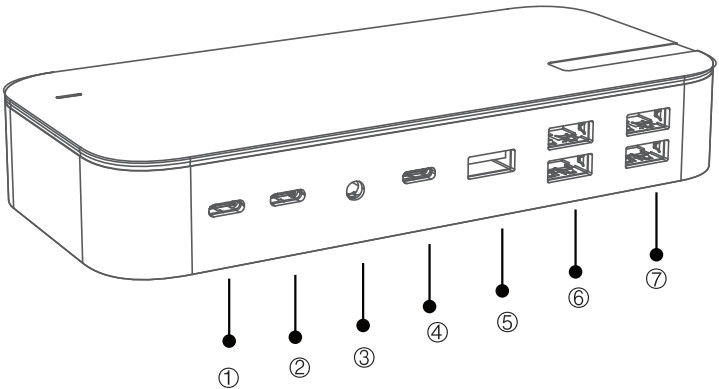 ①
②
③
④
⑤
⑥
⑦