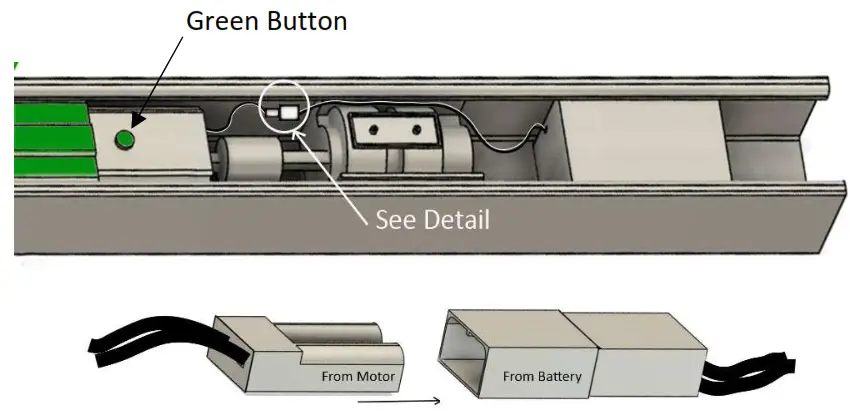 Green Button

See Detail

From Motor

From Battery