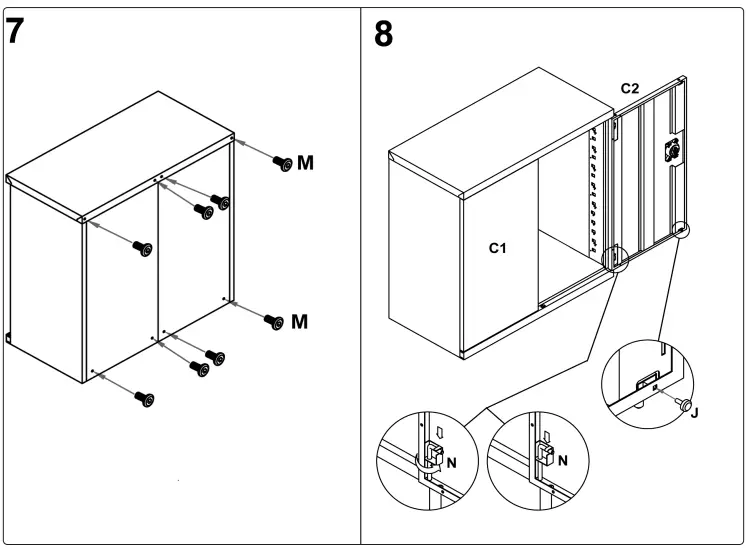 7

M

M

8

C2

C1

J

N

N