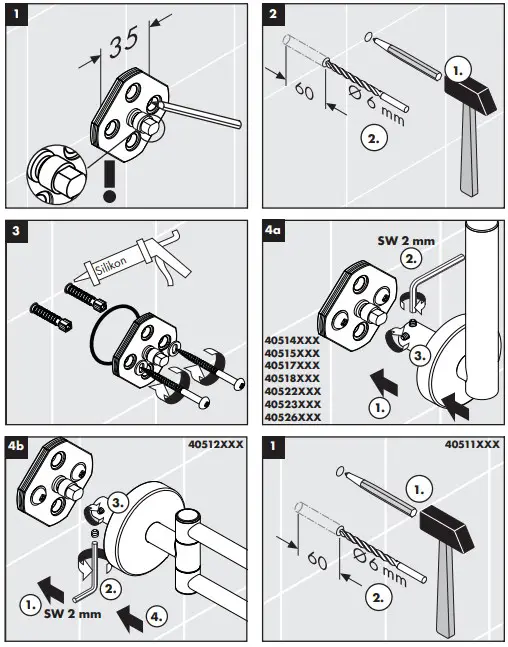 1

35

2

60

Ø 6 mm

1.

2.

3

Silikon

4a

SW 2 mm

2.

3.

1.

40514XXX
40515XXX
40517XXX
40518XXX
40522XXX
40523XXX
40526XXX

4b

40512XXX

3.

2.

1.

SW 2 mm

4.

1

40511XXX

1.

60

Ø 6 mm

2.