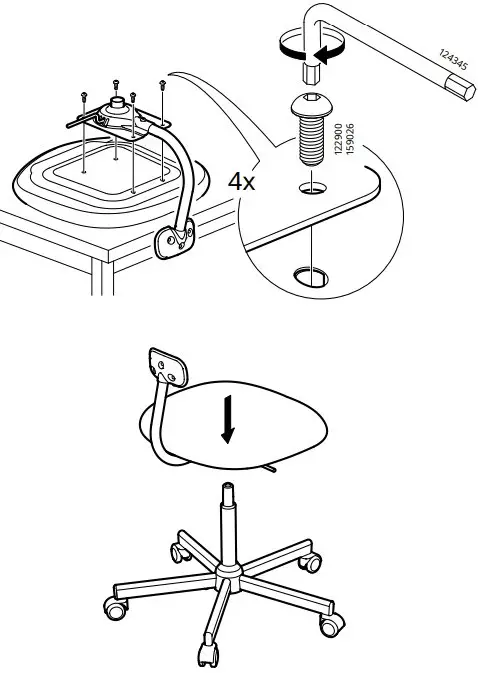 124345

122900
159026

4x