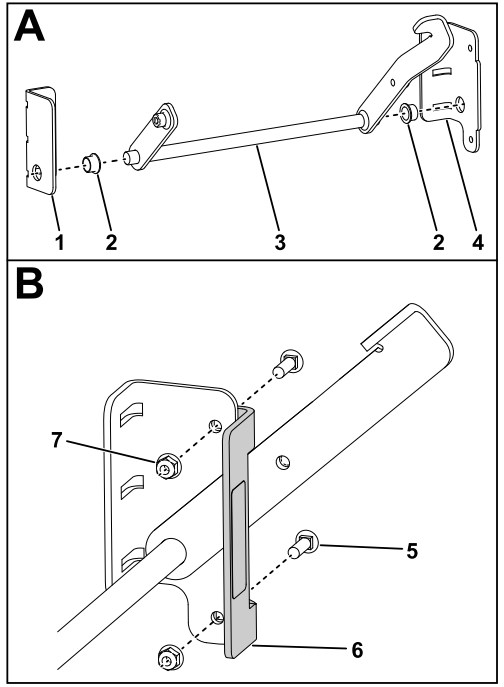 A

1 2 3 2 4

B

7

5

6