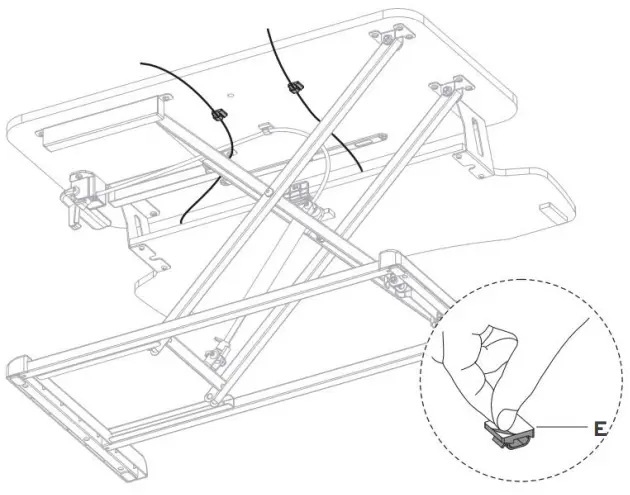 E