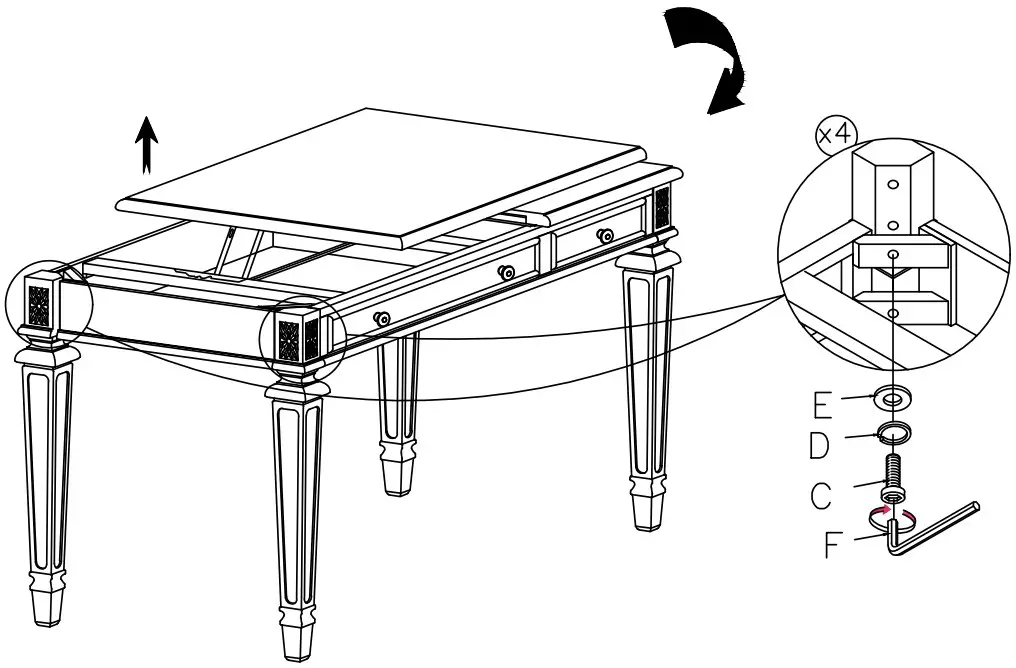 x4

E

D

C

F