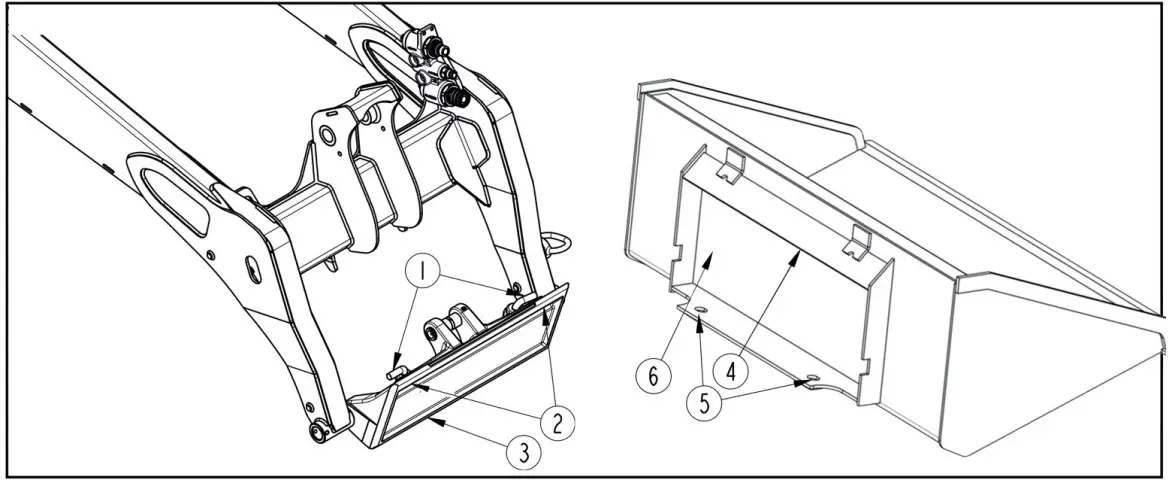 1
2
3
6
4
5