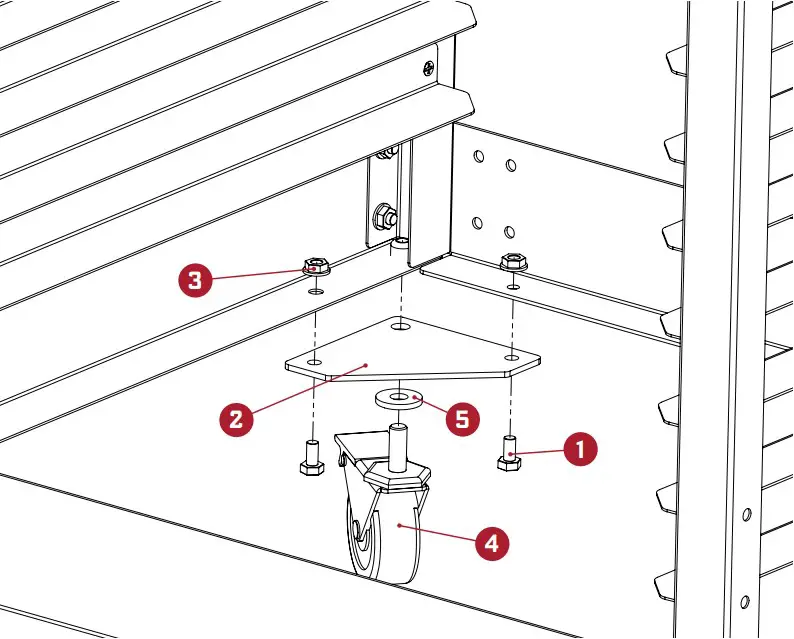 3
2
5
1
4