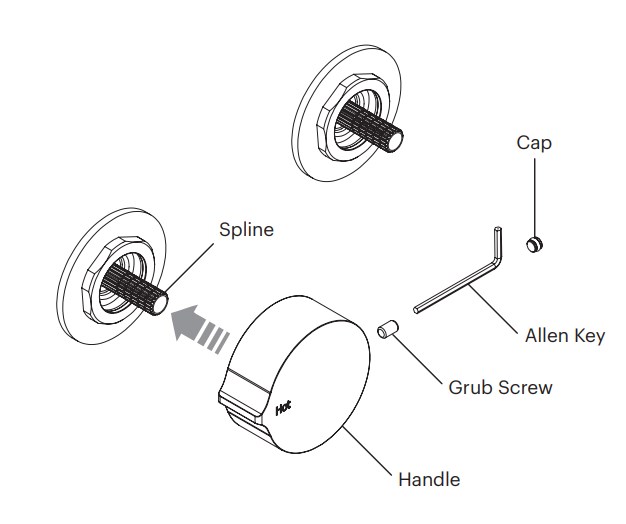 Cap

Spline

Allen Key

Grub Screw

Hot

Handle