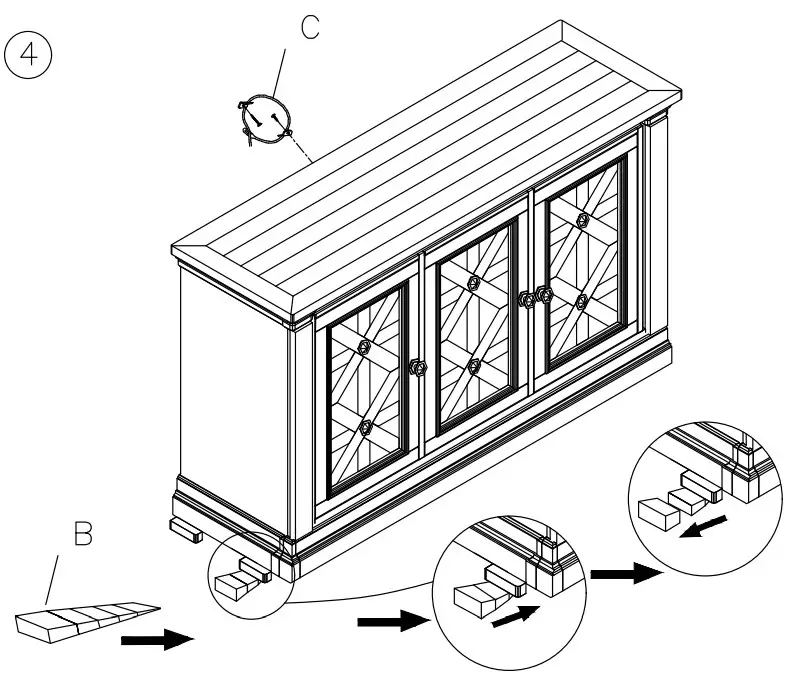 4
C
B