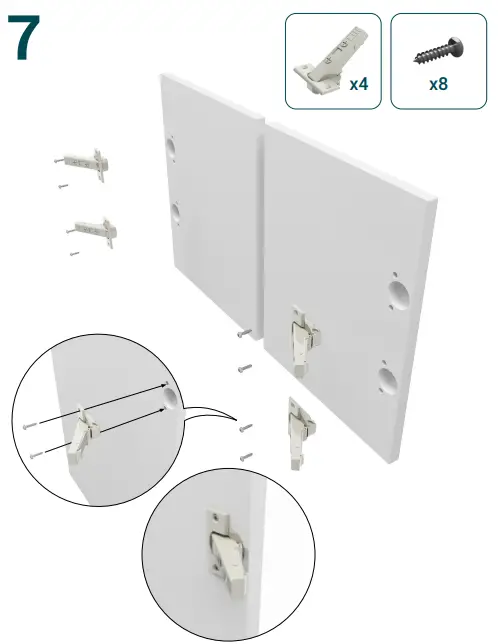 7

x4

x8