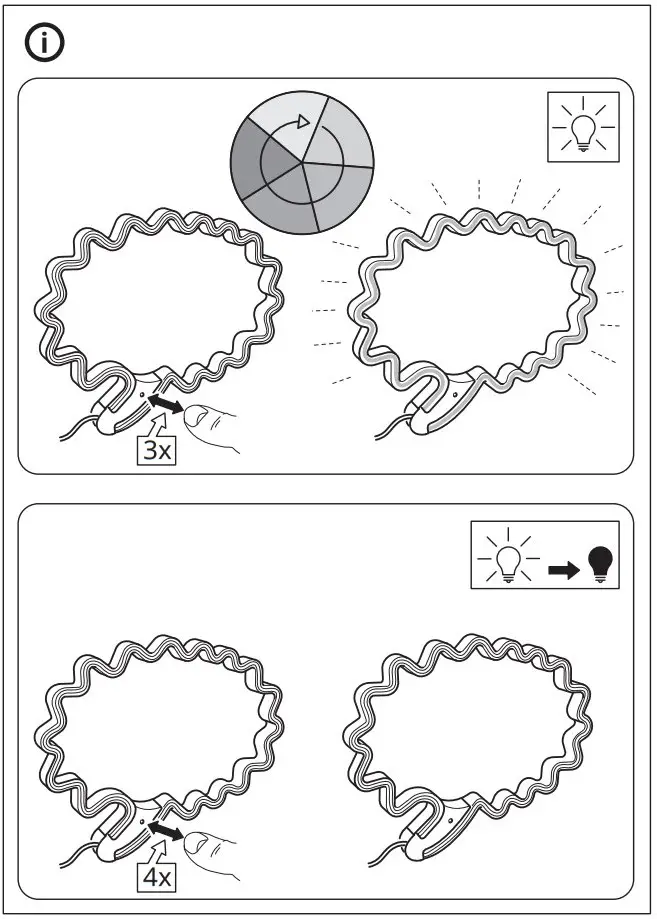 3x

4x