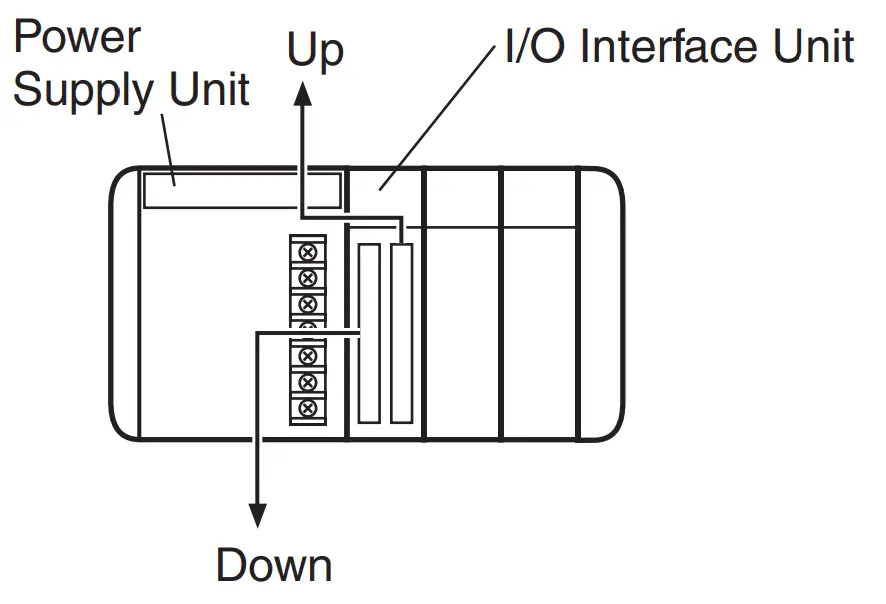 Power Supply Unit

Up

I/O Interface Unit

Down