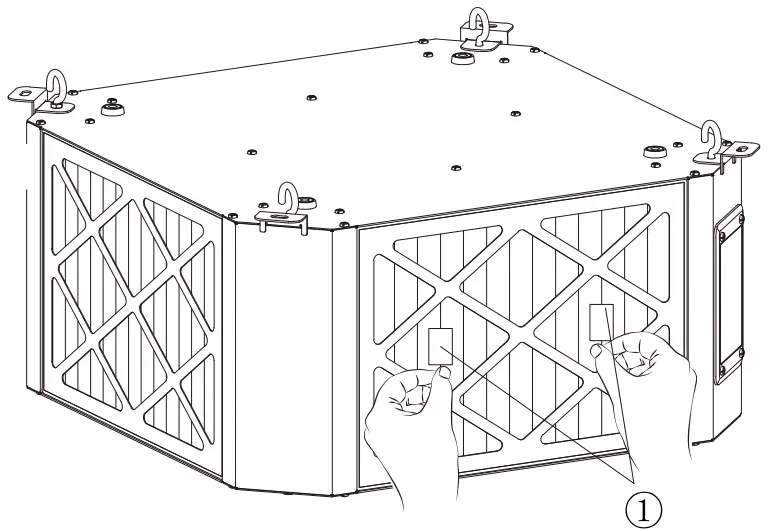 ①