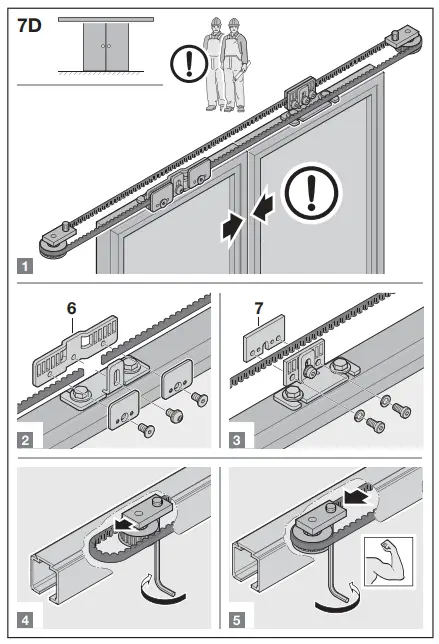 7D

1

6

2

7

3

4

5