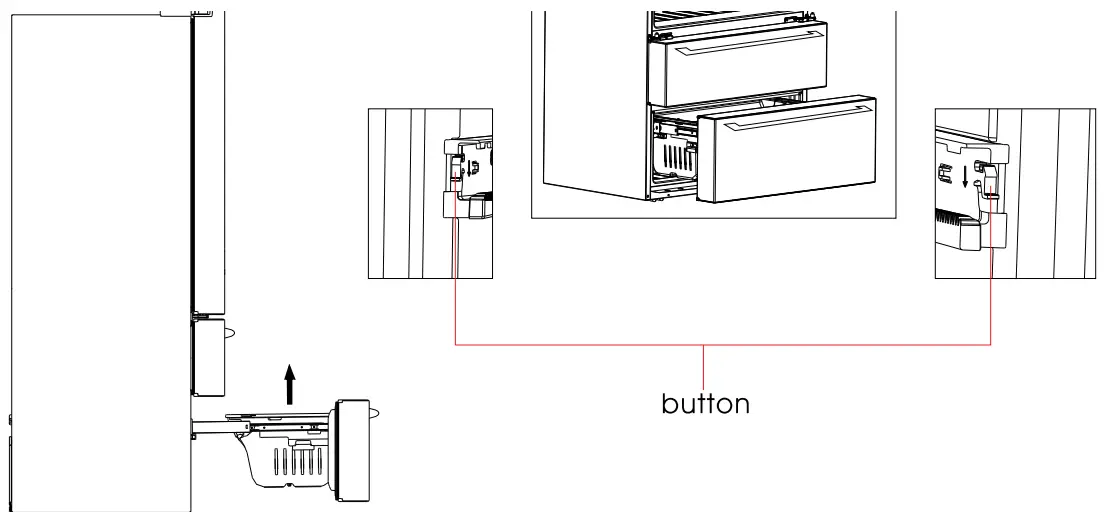 button