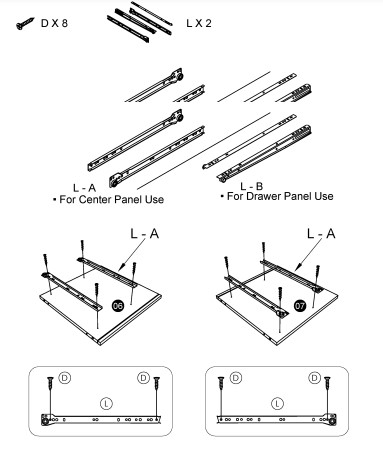 D X 8

L X 2

L - A
• For Center Panel Use

L - B
• For Drawer Panel Use

L - A

06

L - A

07

D

D

L

D

D

L