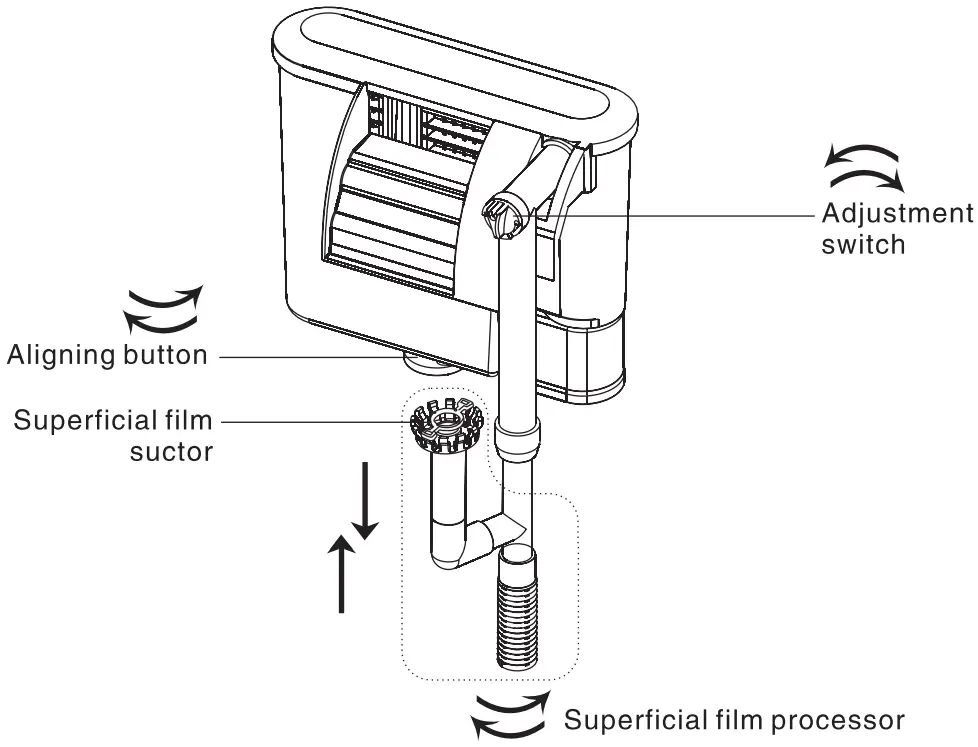 Adjustment switch

Aligning button

Superficial film suctor

Superficial film processor