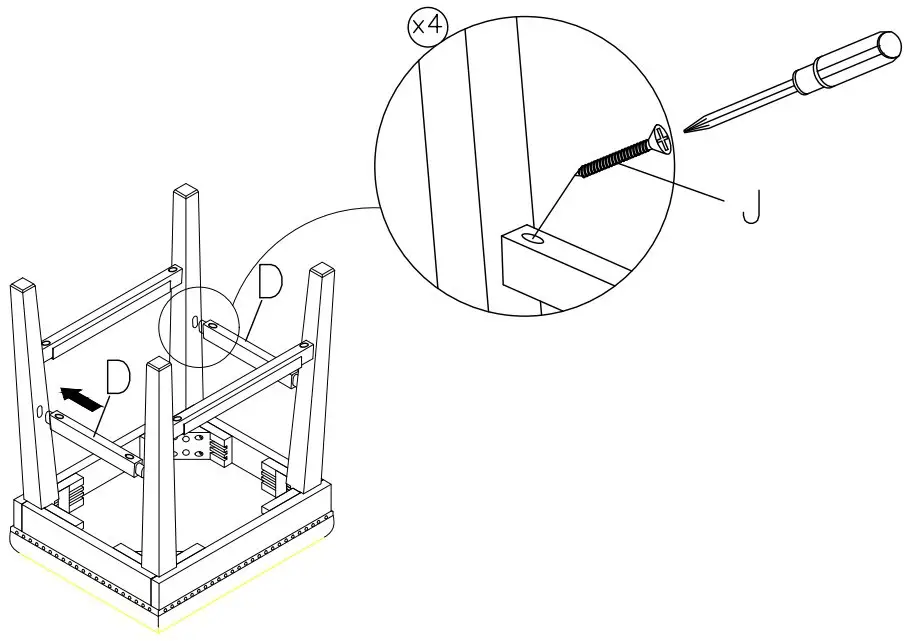 x4

J

D

D