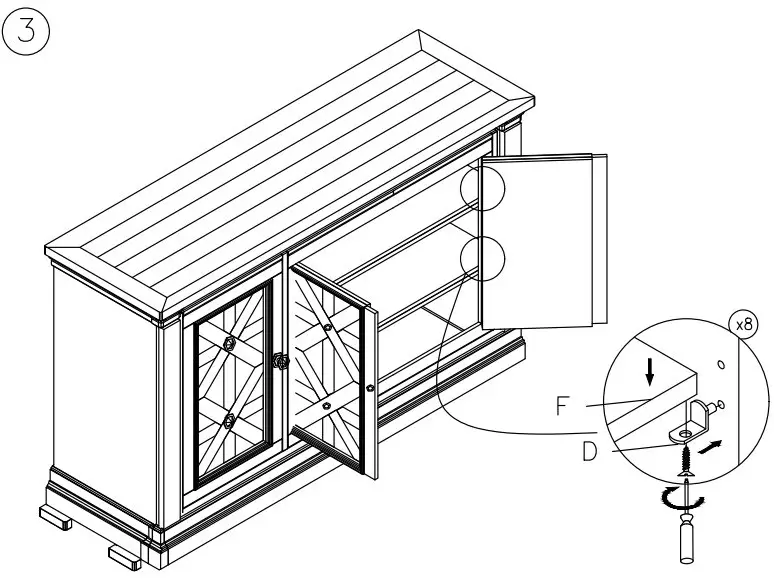 3

x8

F

D