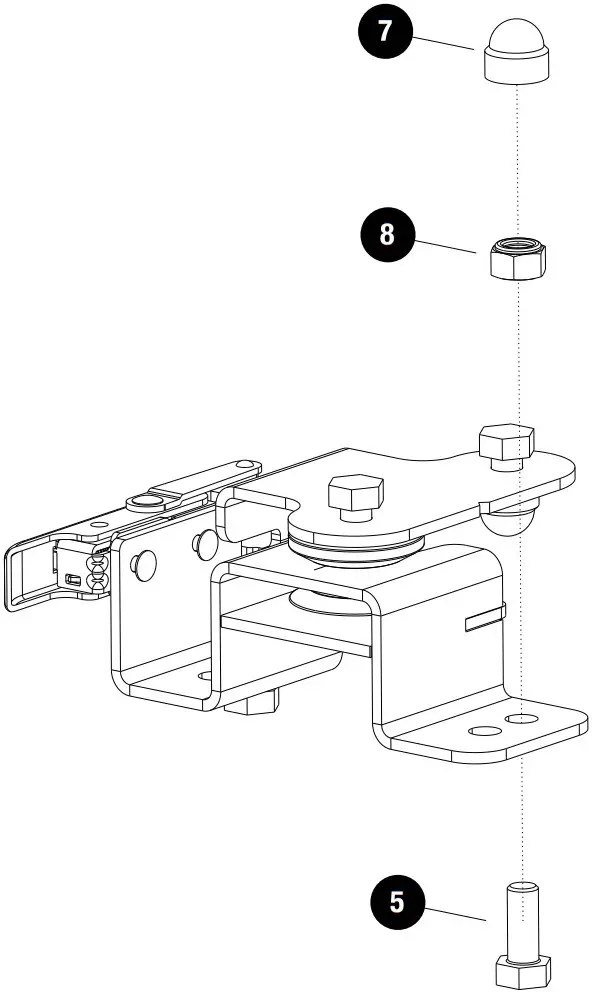 7

8

5