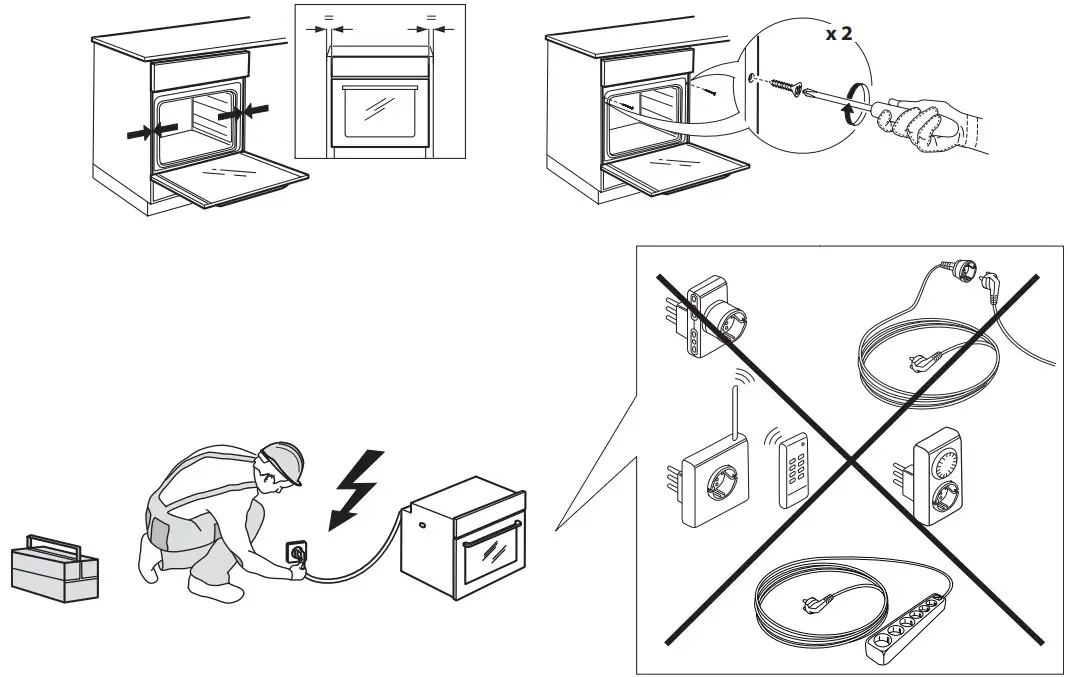 =
=
x 2