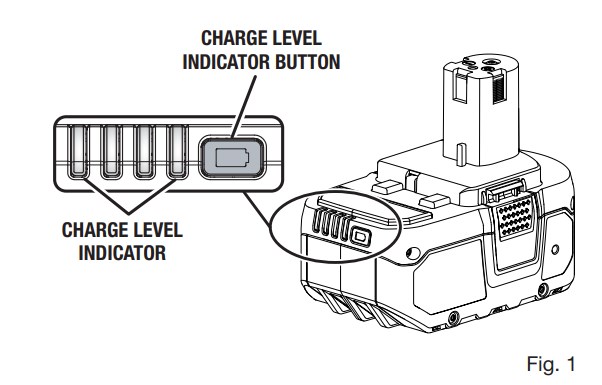 CHARGE LEVEL INDICATOR BUTTON

CHARGE LEVEL INDICATOR

Fig. 1