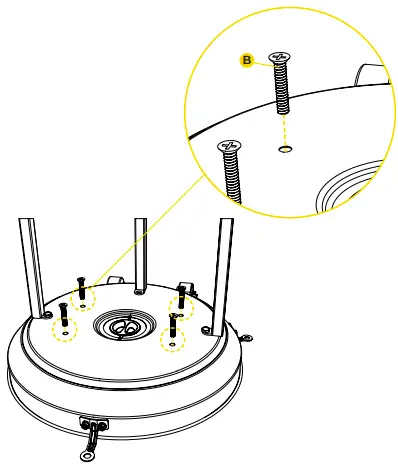 B