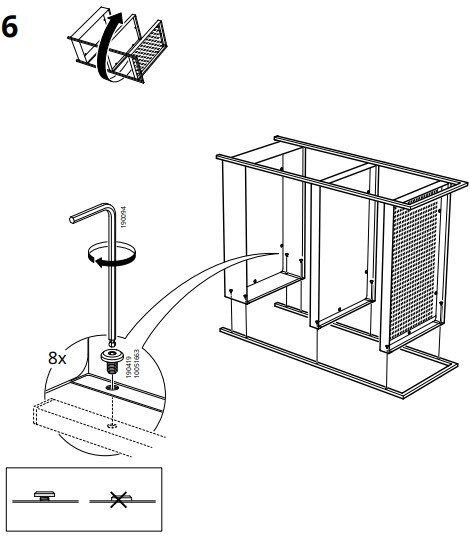 6

190094

8x

190419
10051663