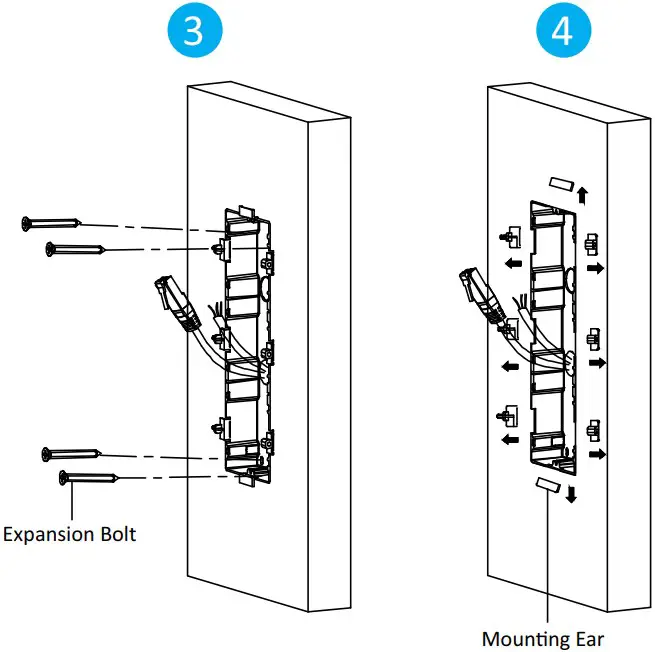 3

Expansion Bolt

4

Mounting Ear