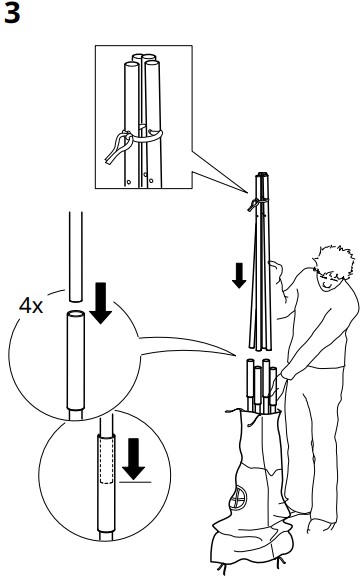 3

4x