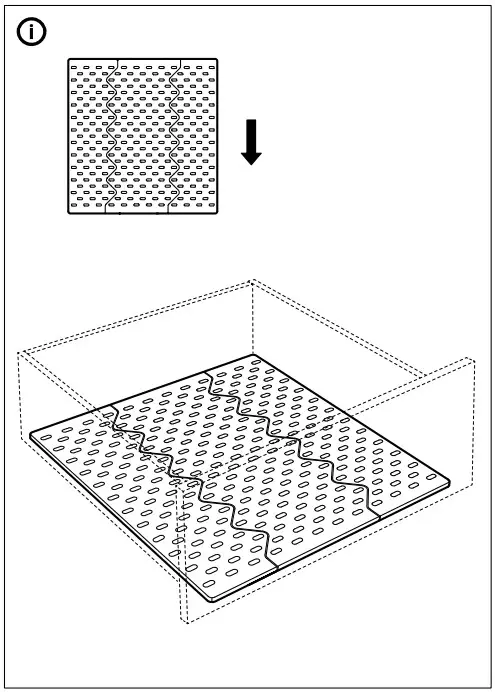 i