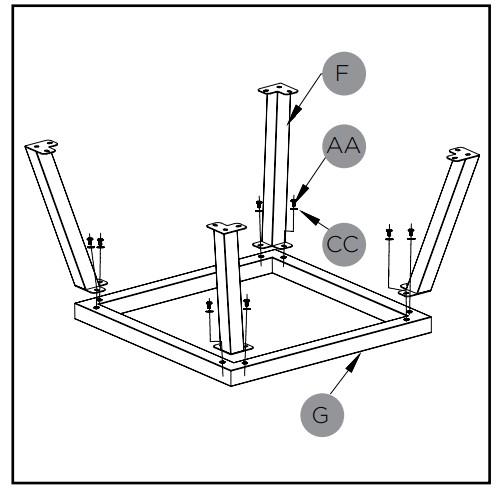 F
AA
CC
G