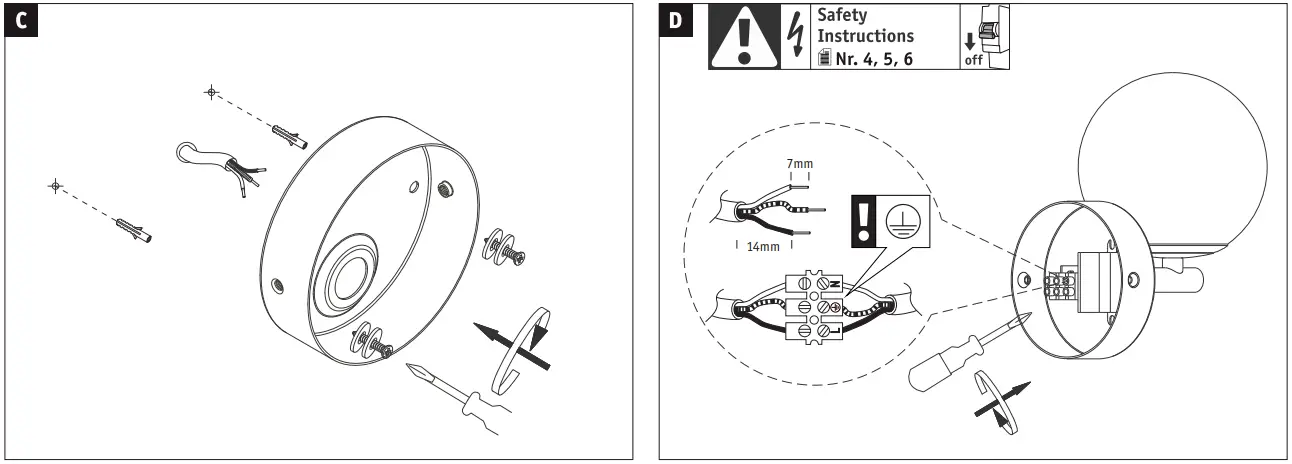 C

D

Safety Instructions
Nr. 4, 5, 6

off

7mm

14mm

N

L