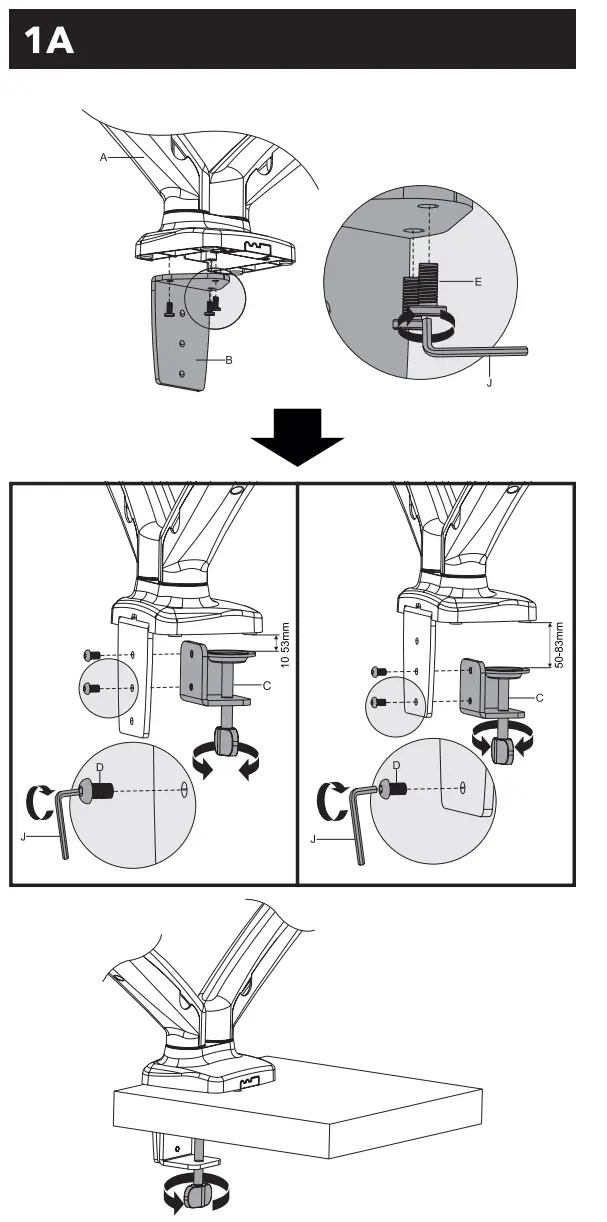 1A

A

B

E

J

10 53mm

C

D

J

50-83mm

C

D

J