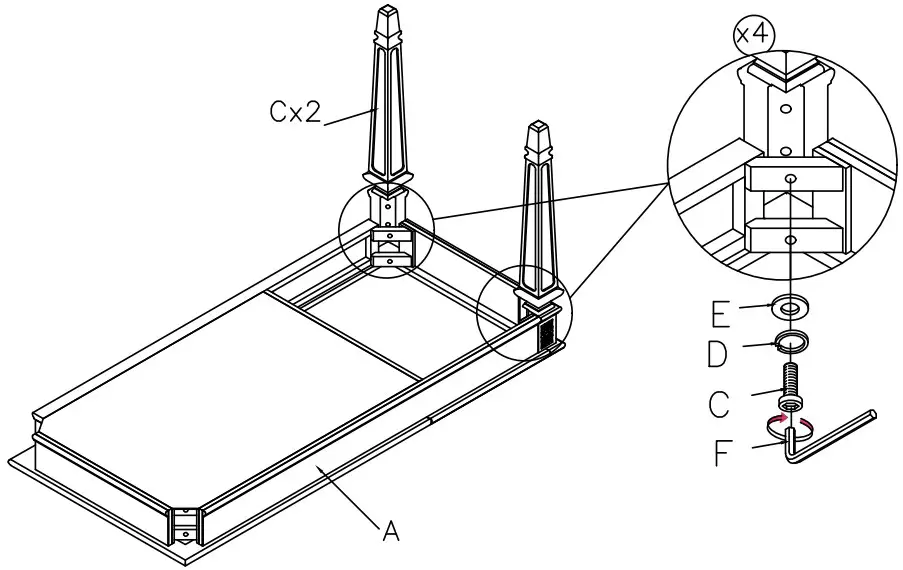 Cx2
x4
E
D
C
F
A