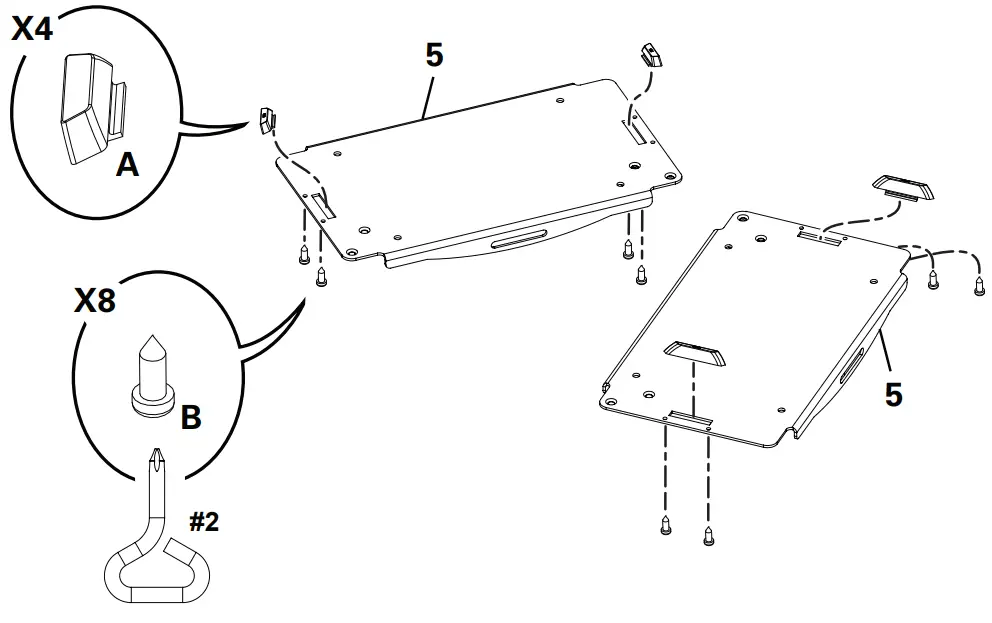 X4
A
5
X8
B
#2
5