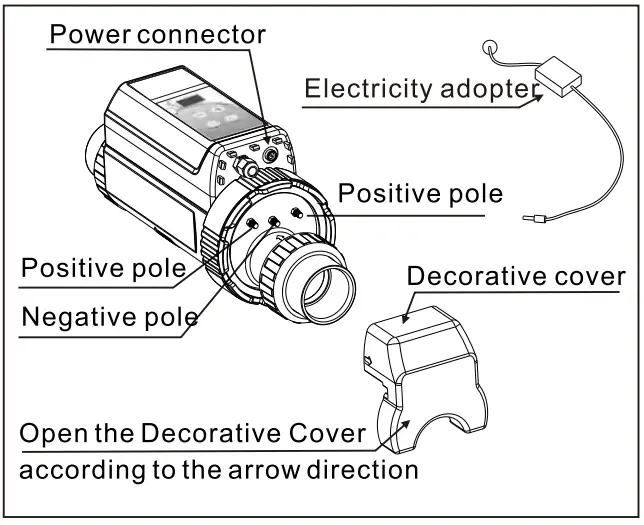 Power connector

Electricity adopter

Positive pole

Positive pole

Negative pole

Decorative cover

Open the Decorative Cover according to the arrow direction